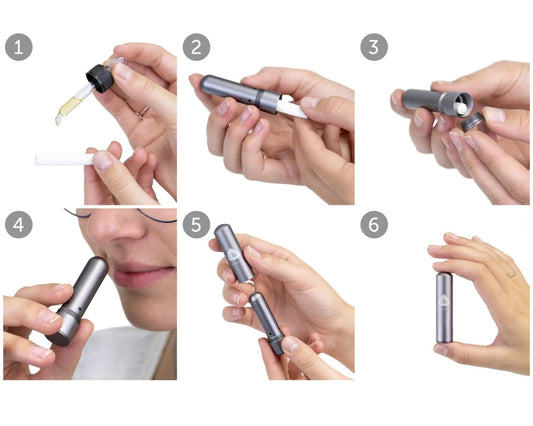 1

2

3

4

5

6